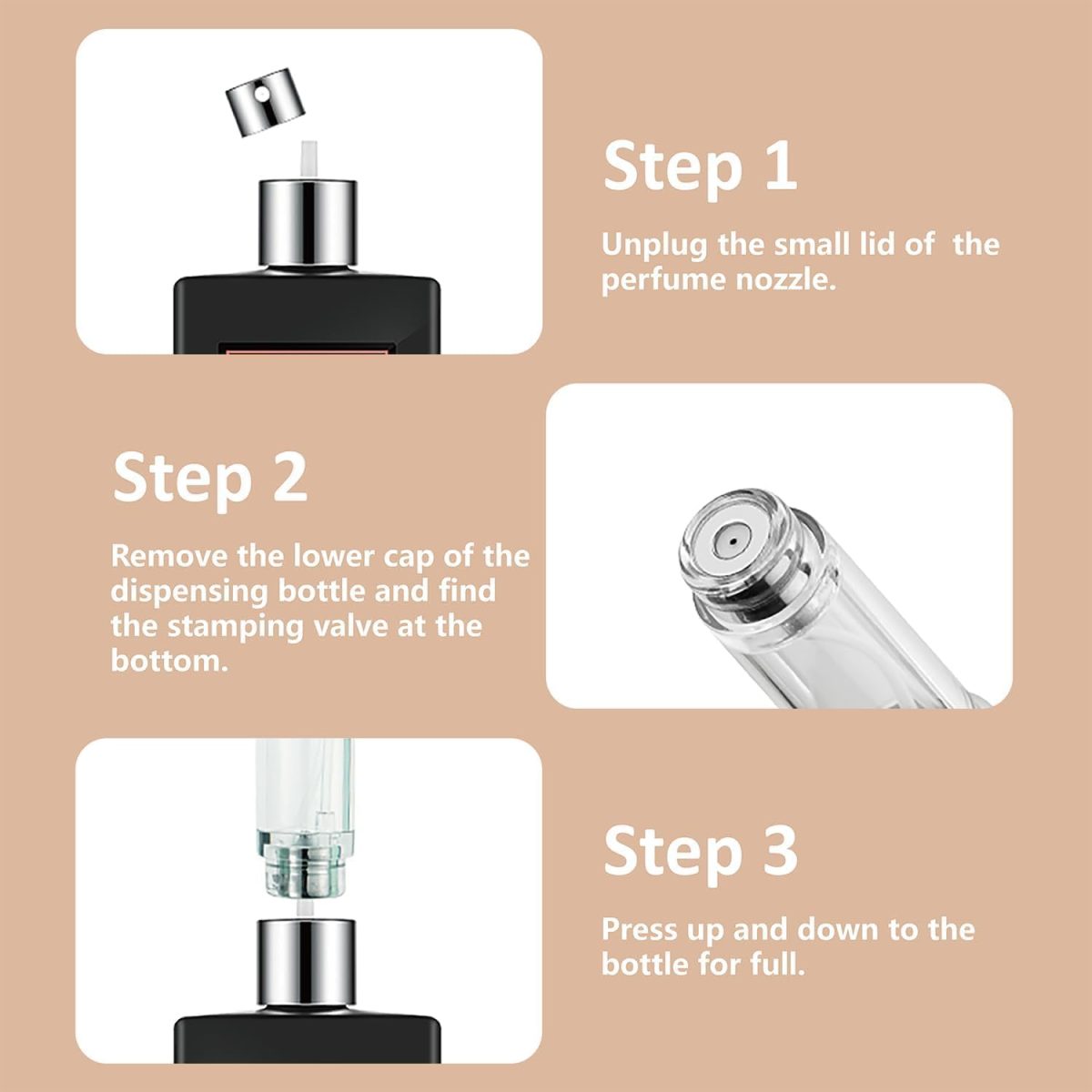 Step 1

Unplug the small lid of  the perfume nozzle.

Step 2

Remove the lower cap of the dispensing bottle and find the stamping valve at the bottom.

Step 3

Press up and down to the bottle for full.