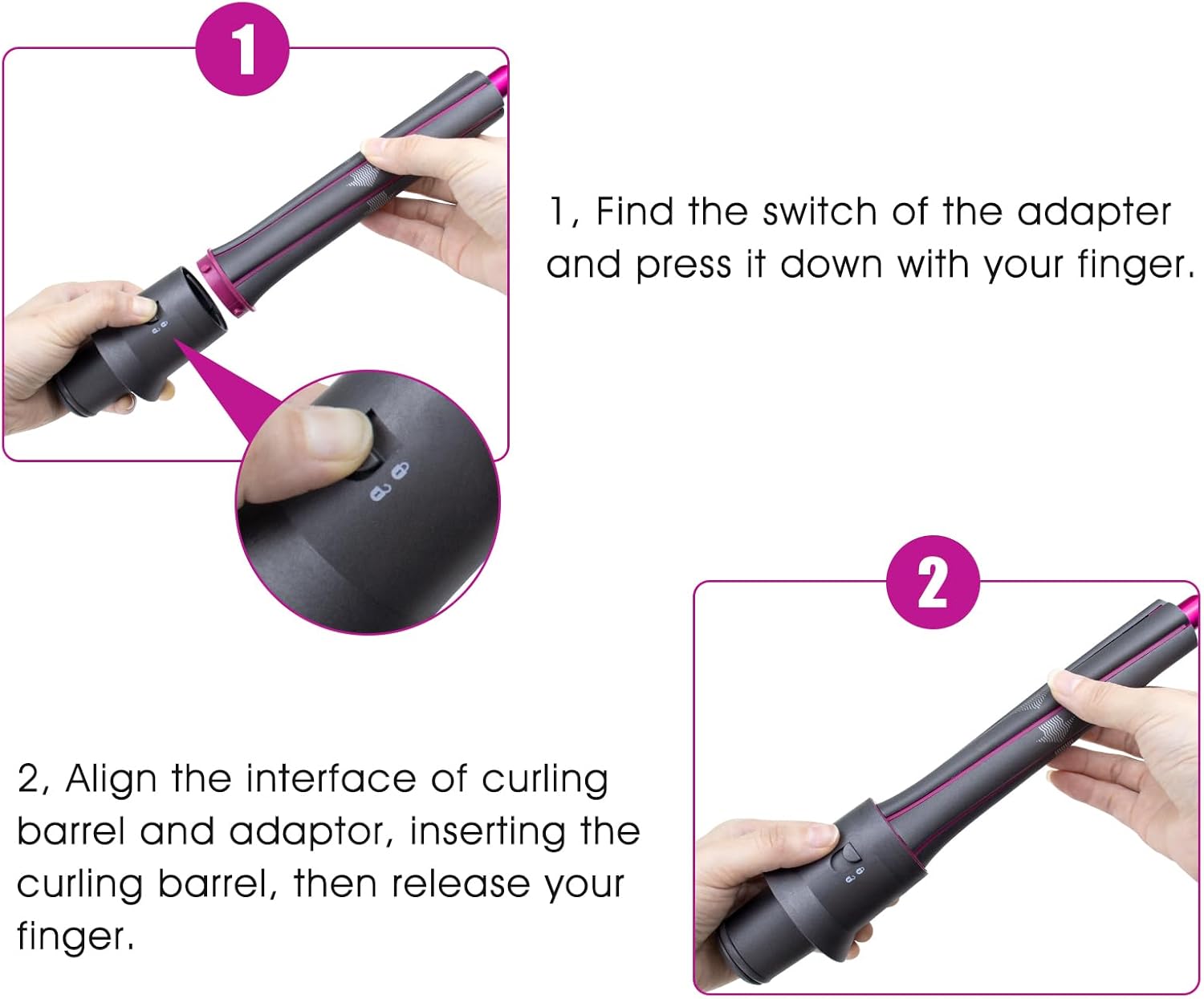 1

1, Find the switch of the adapter and press it down with your finger.

2

2, Align the interface of curling barrel and adaptor, inserting the curling barrel, then release your finger.