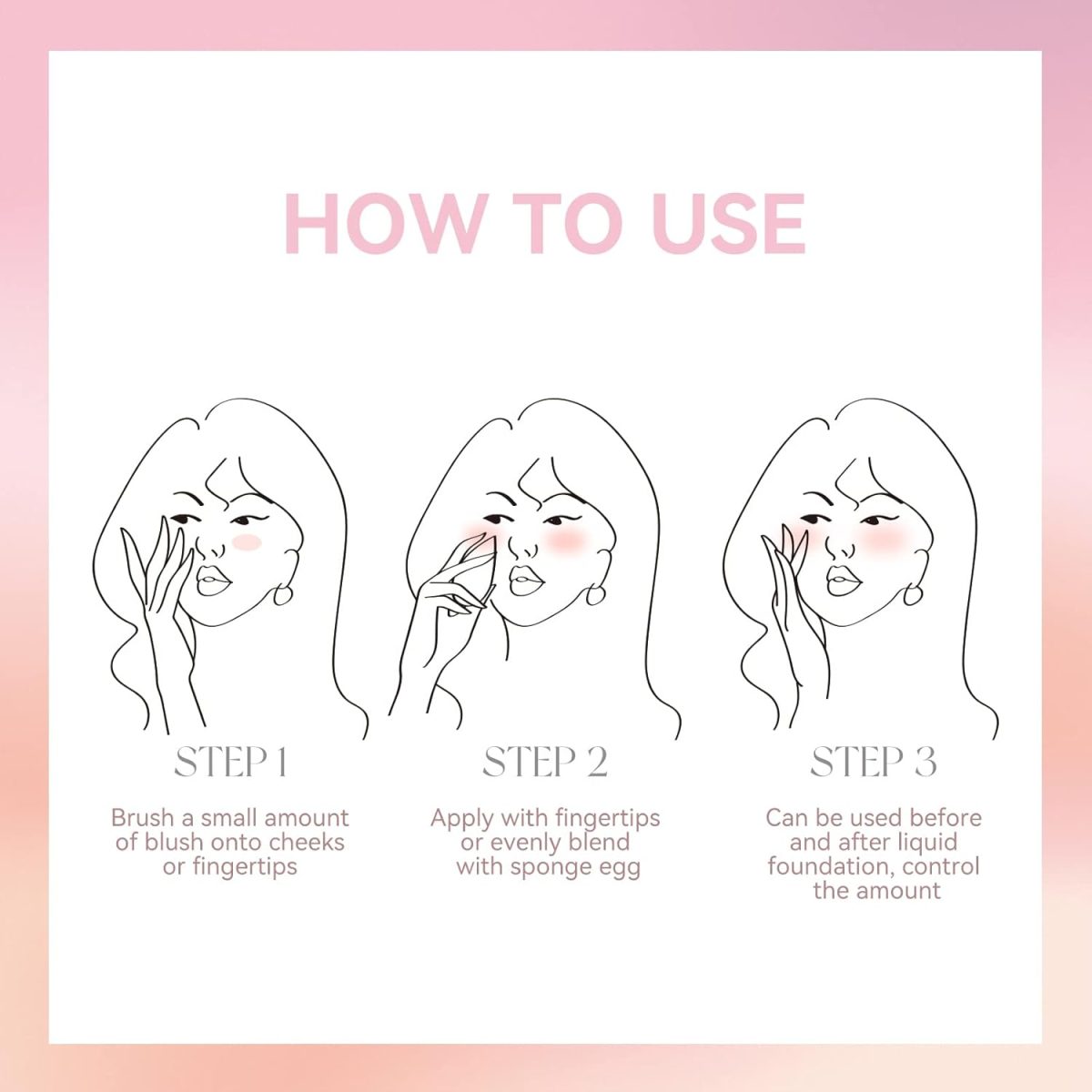 HOW TO USE

STEP 1

Brush a small amount of blush onto cheeks or fingertips

STEP 2

Apply with fingertips or evenly blend with sponge egg

STEP 3

Can be used before and after liquid foundation, control the amount