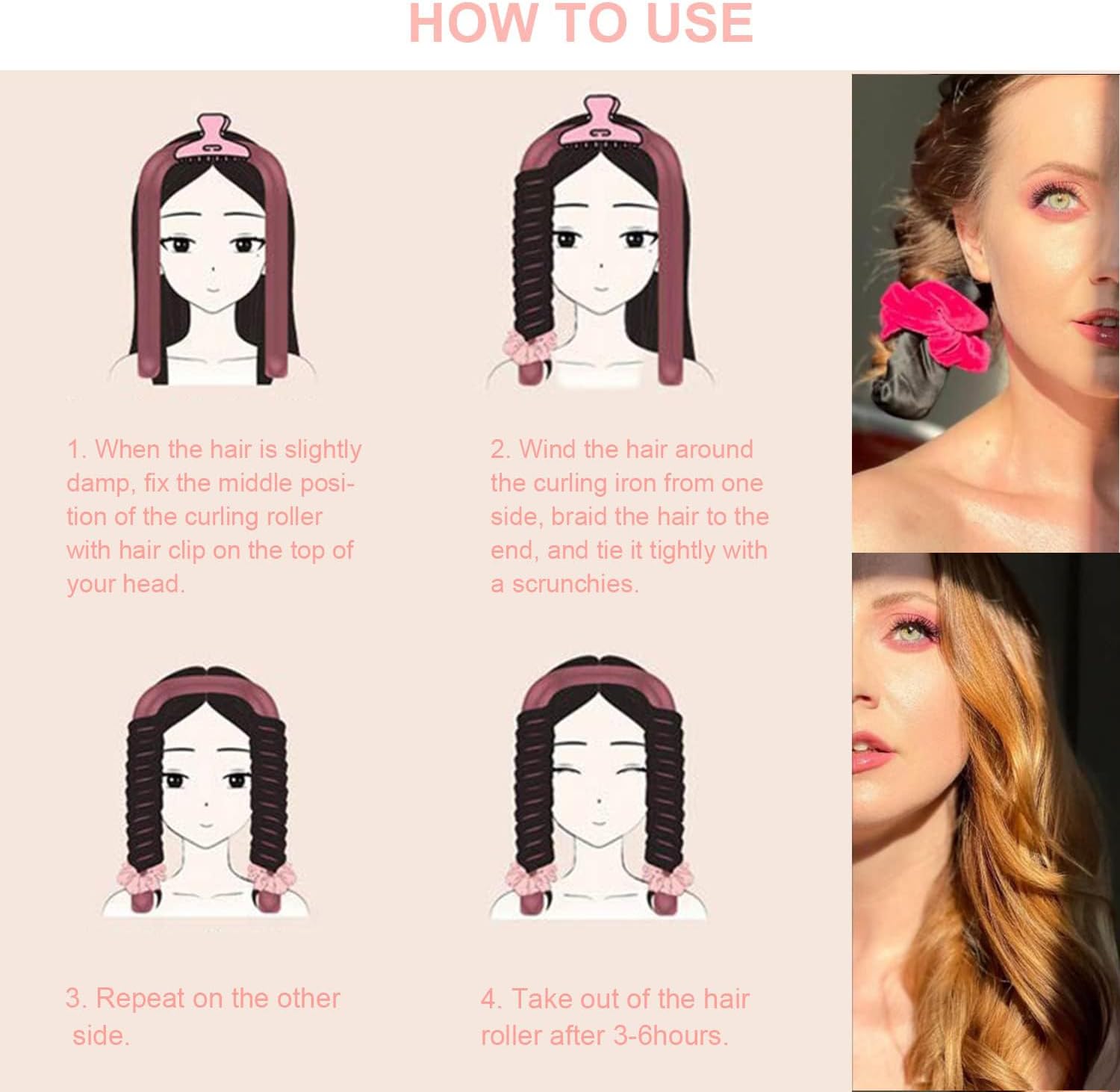 HOW TO USE

1. When the hair is slightly damp, fix the middle position of the curling roller with hair clip on the top of your head.

2. Wind the hair around the curling iron from one side, braid the hair to the end, and tie it tightly with a scrunchies.

3. Repeat on the other side.

4. Take out of the hair roller after 3-6hours.