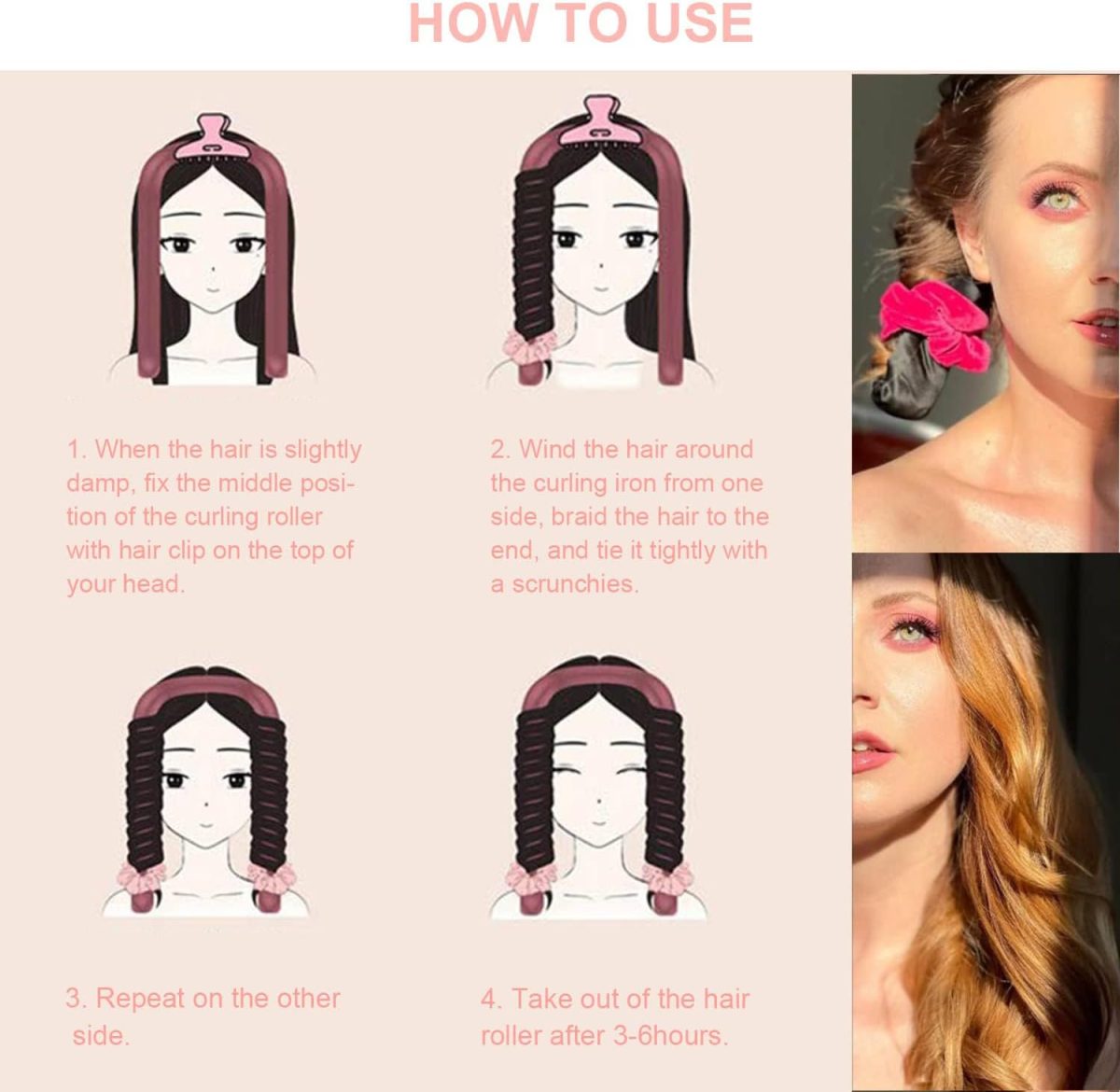 HOW TO USE

1. When the hair is slightly damp, fix the middle position of the curling roller with hair clip on the top of your head.

2. Wind the hair around the curling iron from one side, braid the hair to the end, and tie it tightly with a scrunchies.

3. Repeat on the other side.

4. Take out of the hair roller after 3-6hours.