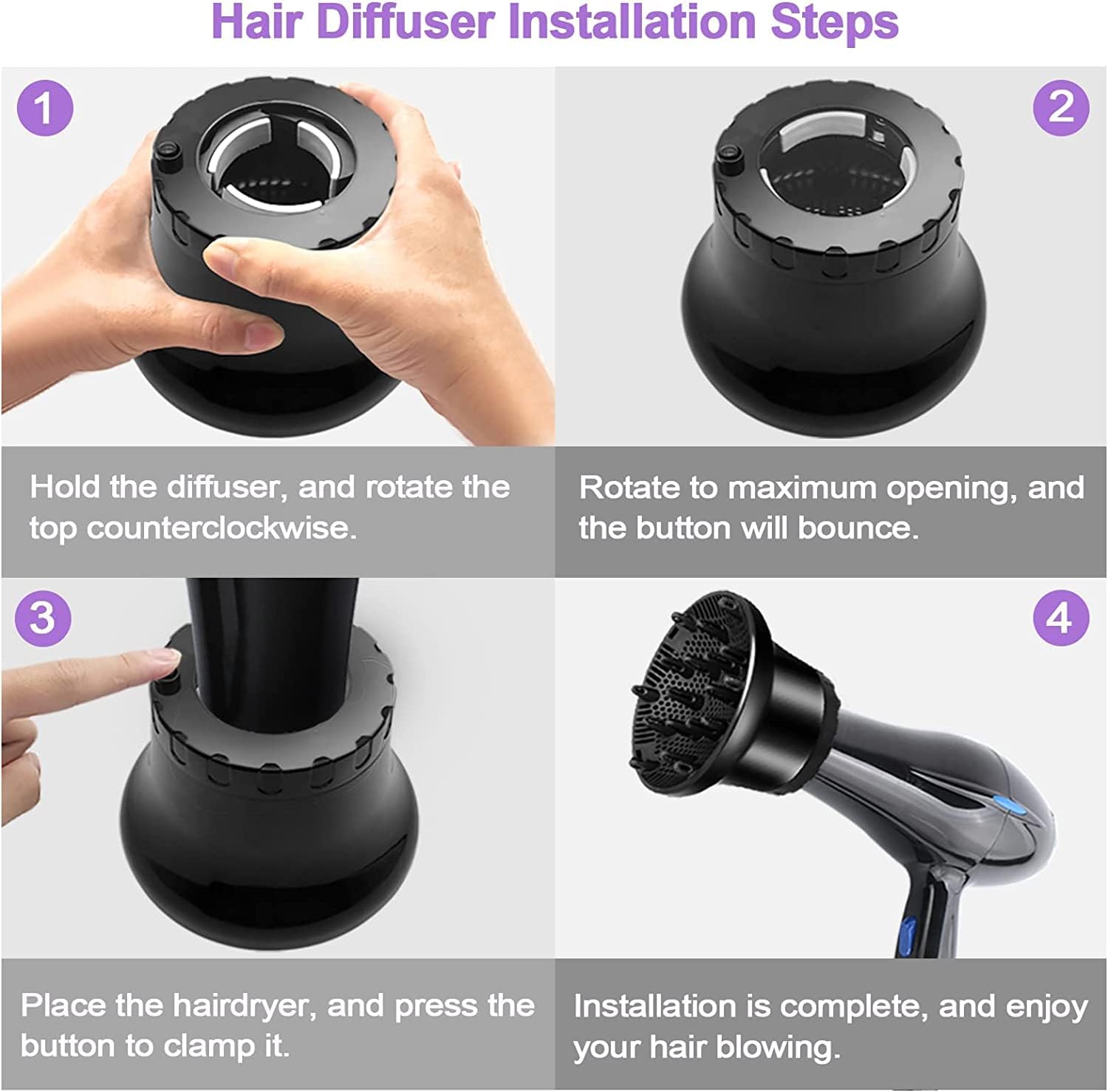 Hair Diffuser Installation Steps

1

Hold the diffuser, and rotate the top counterclockwise.

2

Rotate to maximum opening, and the button will bounce.

3

Place the hairdryer, and press the button to clamp it.

4

Installation is complete, and enjoy your hair blowing.